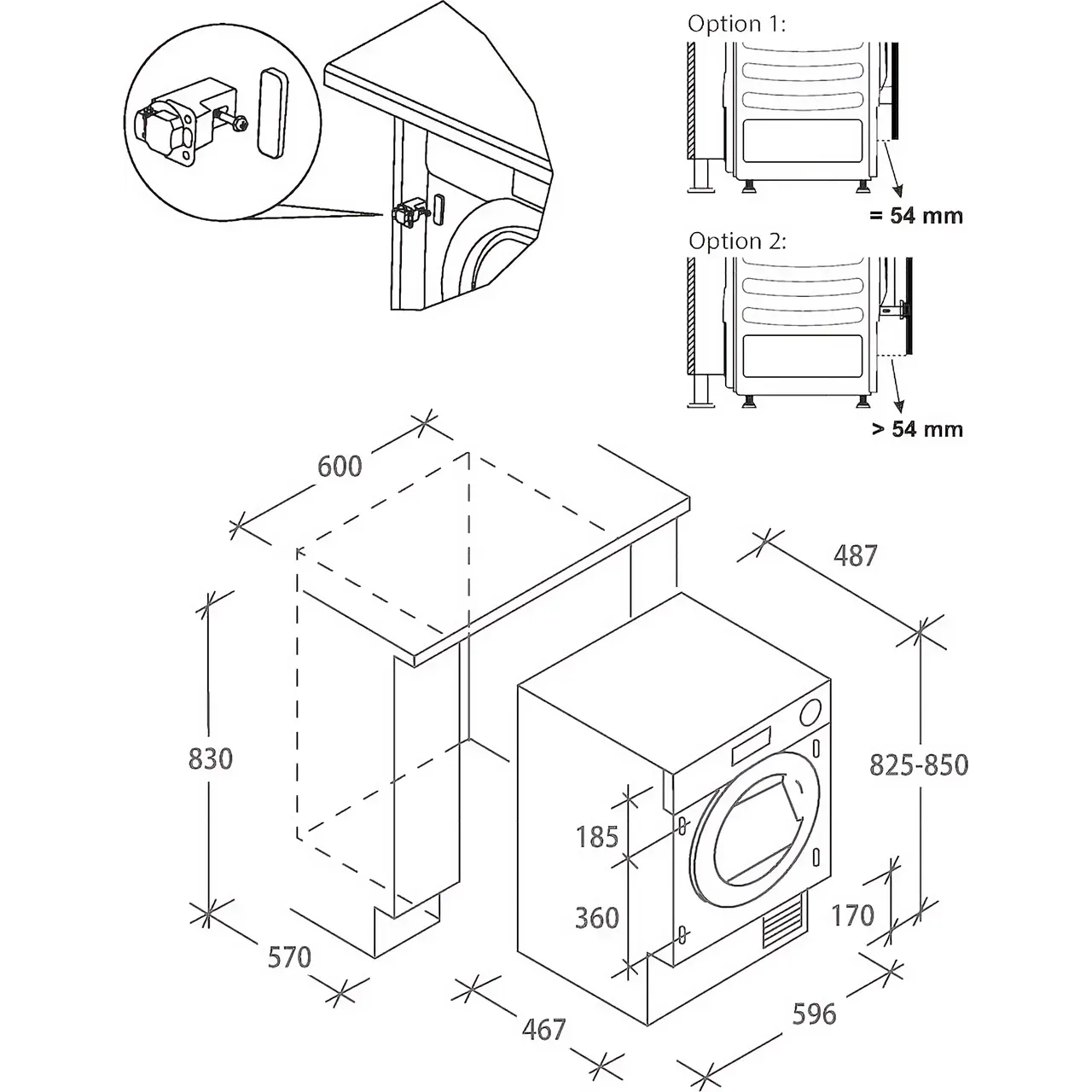 Option 1:

= 54 mm

Option 2:

> 54 mm

600

487

830

825-850

185

360

170

570

467

596