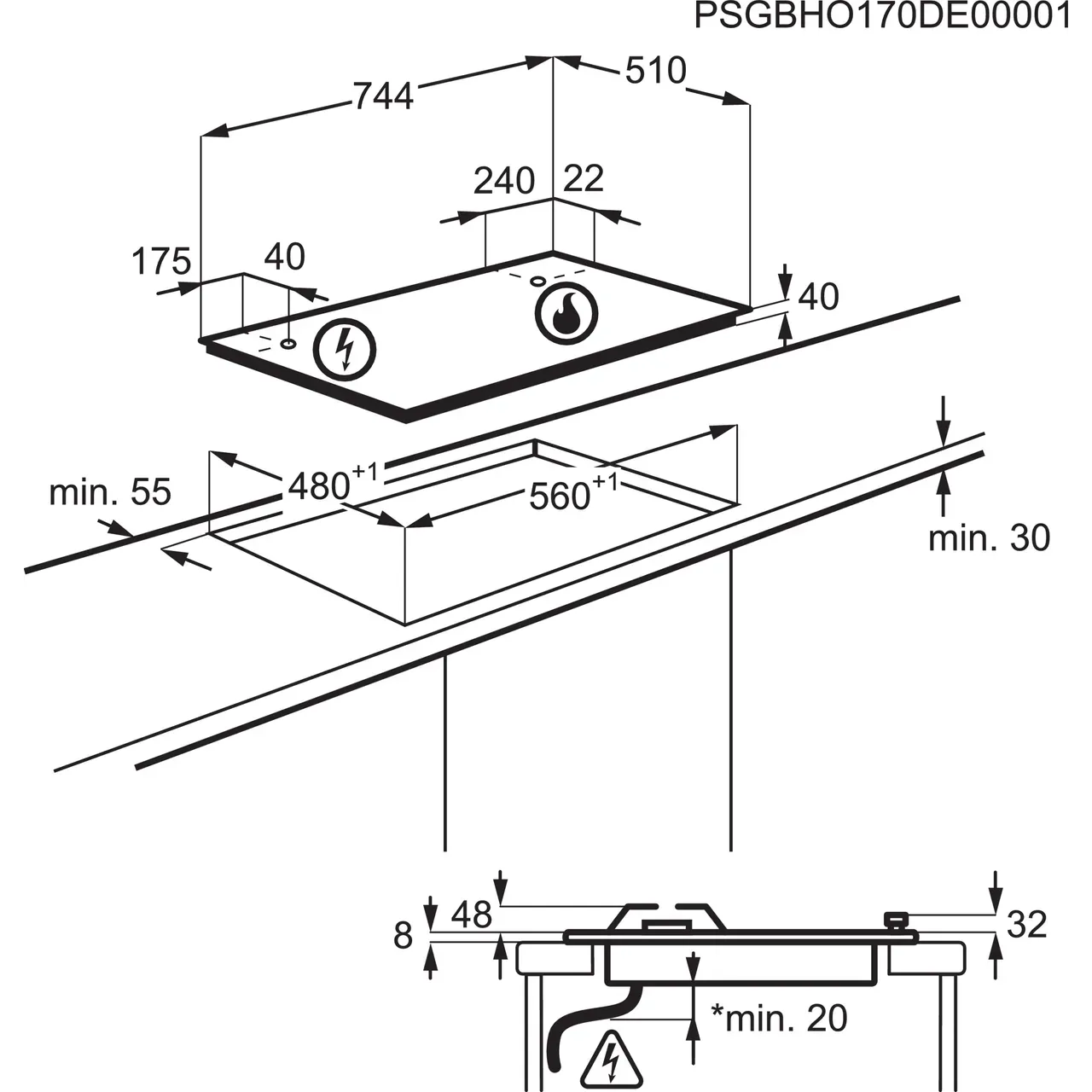 PSGBHO170DE00001

744

510

240

22

175

40

40

min. 55

$480^{+1}$

$560^{+1}$

min. 30

8

48

32

*min. 20