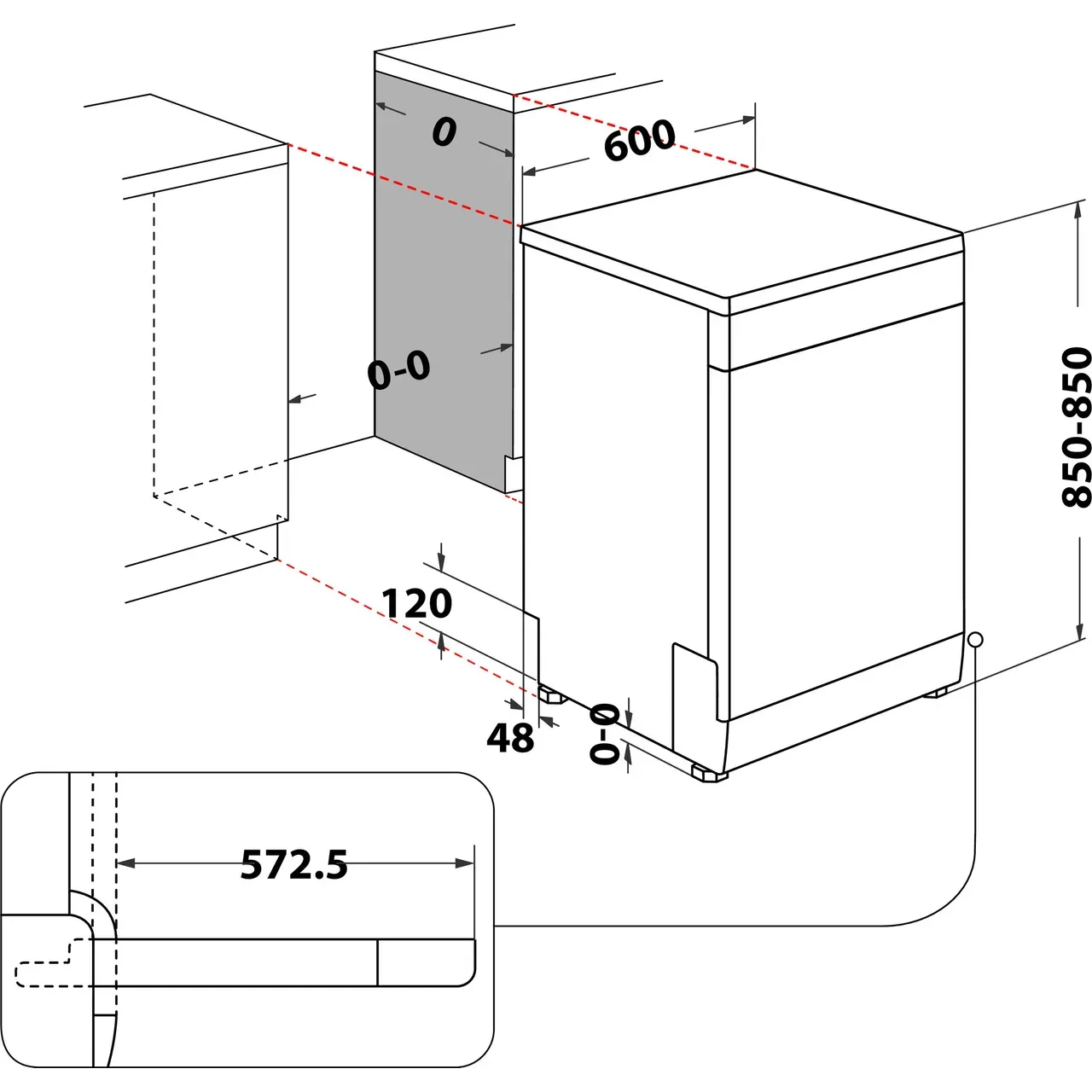 0
600
0-0
850-850
120
48
0-0
572.5