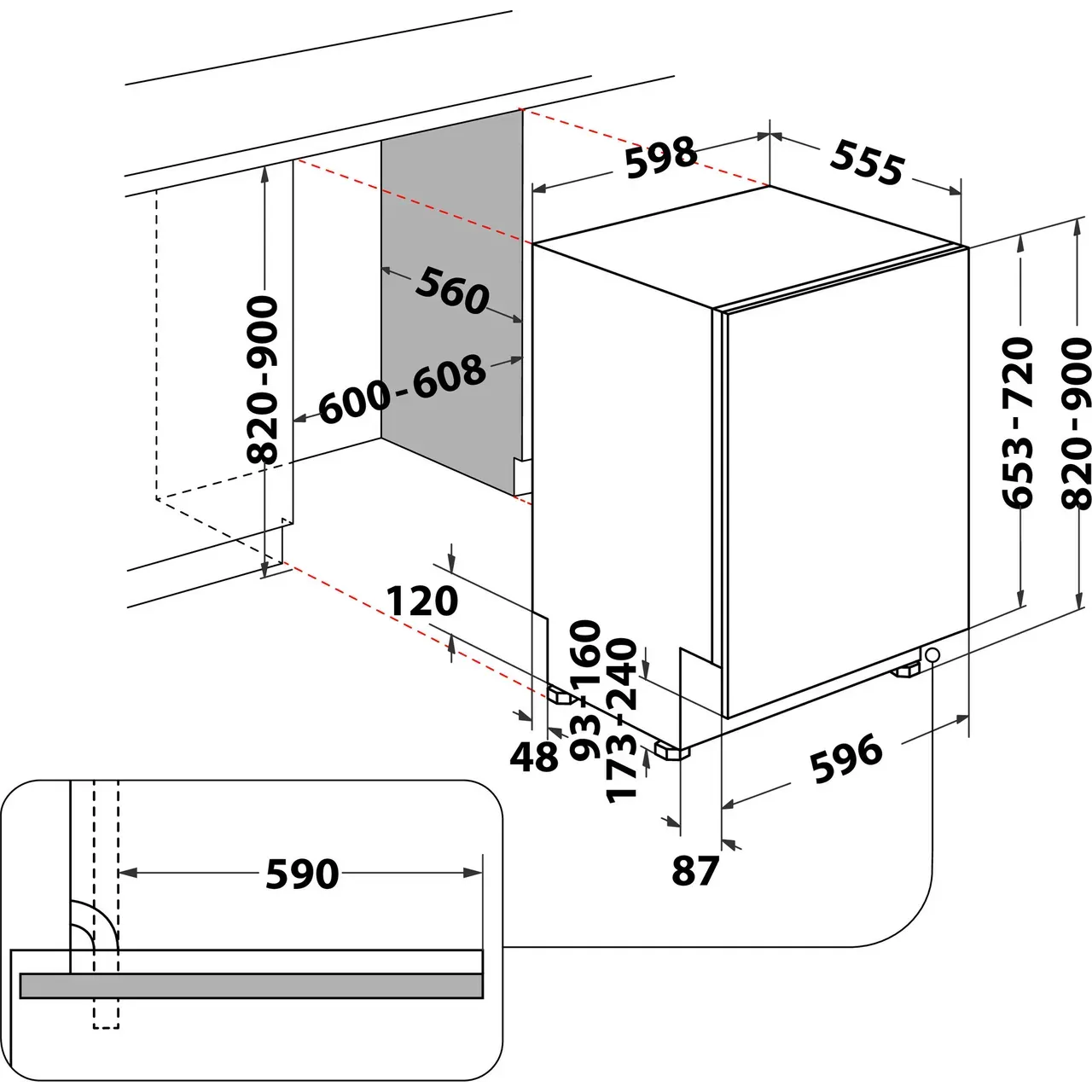 598
555
560
600-608
820-900
653-720
820-900
120
93-160
173-240
48
596
87
590